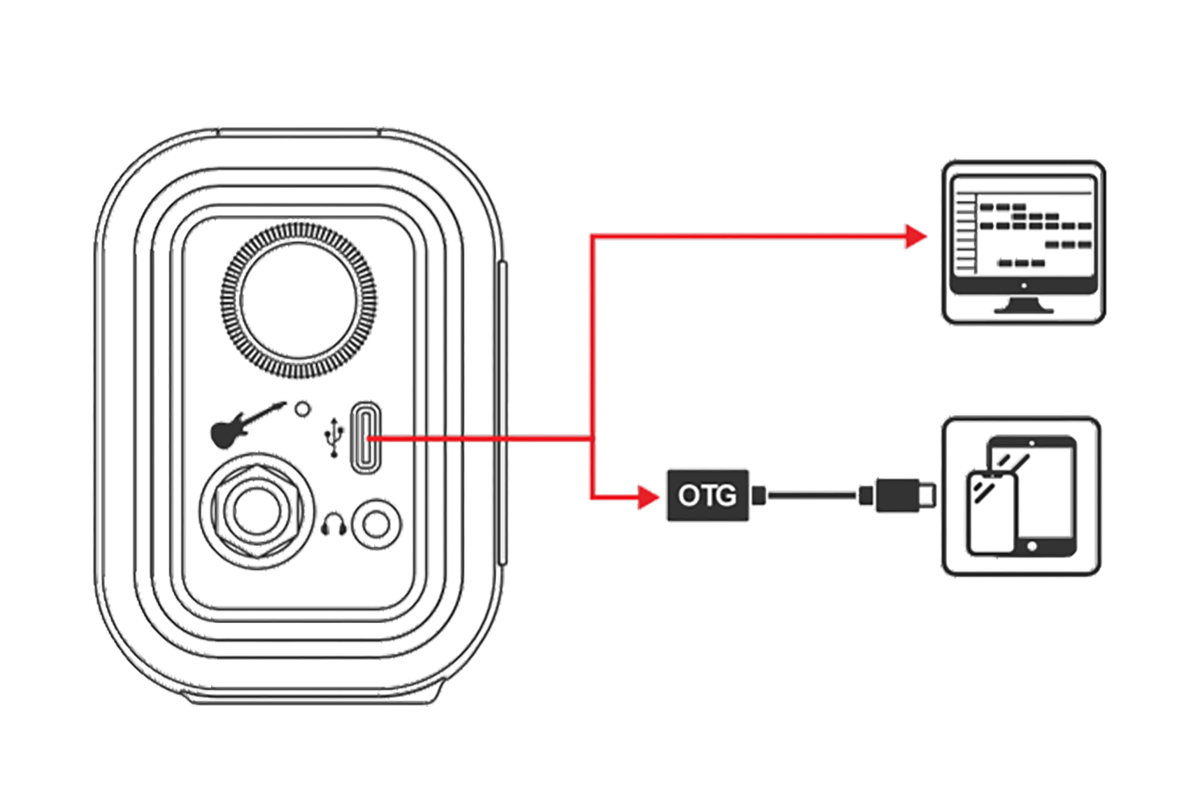 OTG