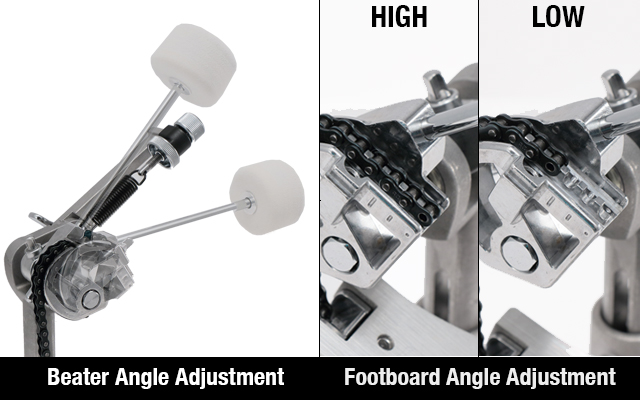 HIGH

LOW

Beater Angle Adjustment

Footboard Angle Adjustment