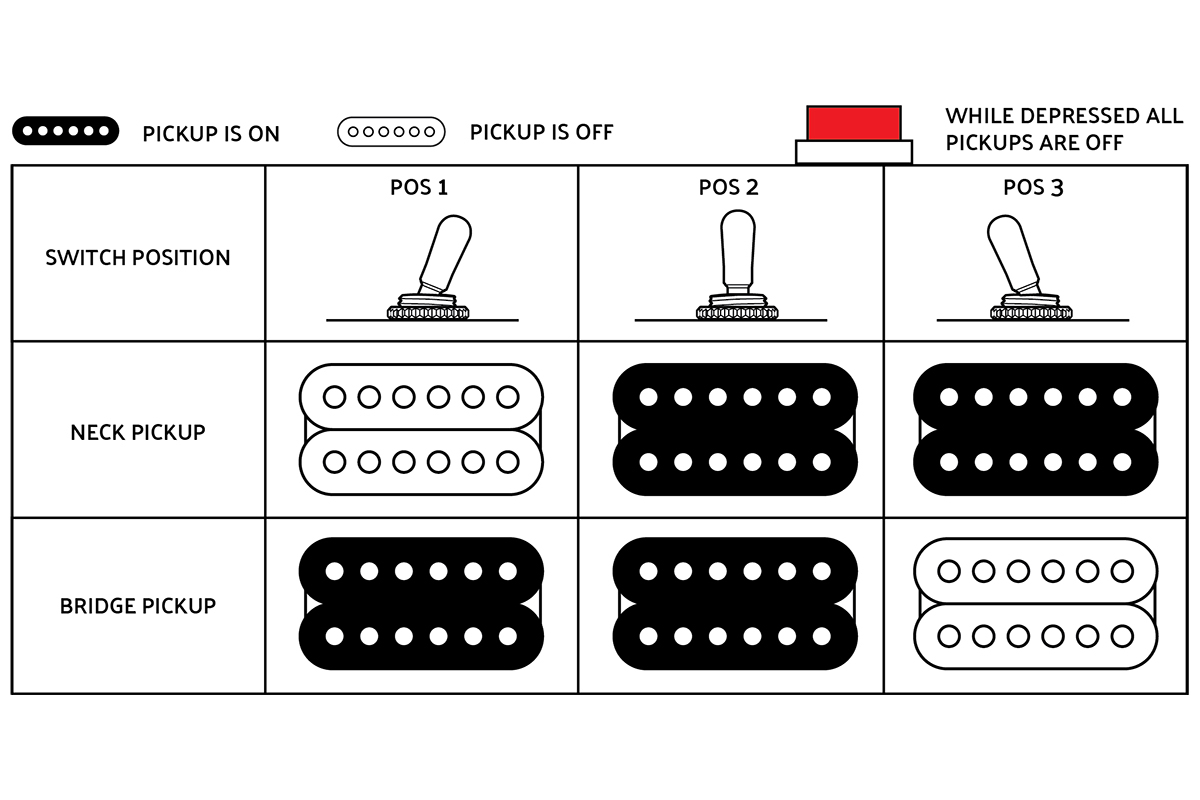 PICKUP IS ON PICKUP IS OFF WHILE DEPRESSED ALL PICKUPS ARE OFF

| | POS 1 | POS 2 | POS 3 |
|---|---|---|---|
| SWITCH POSITION | | | |
| NECK PICKUP | | | |
| BRIDGE PICKUP | | | |