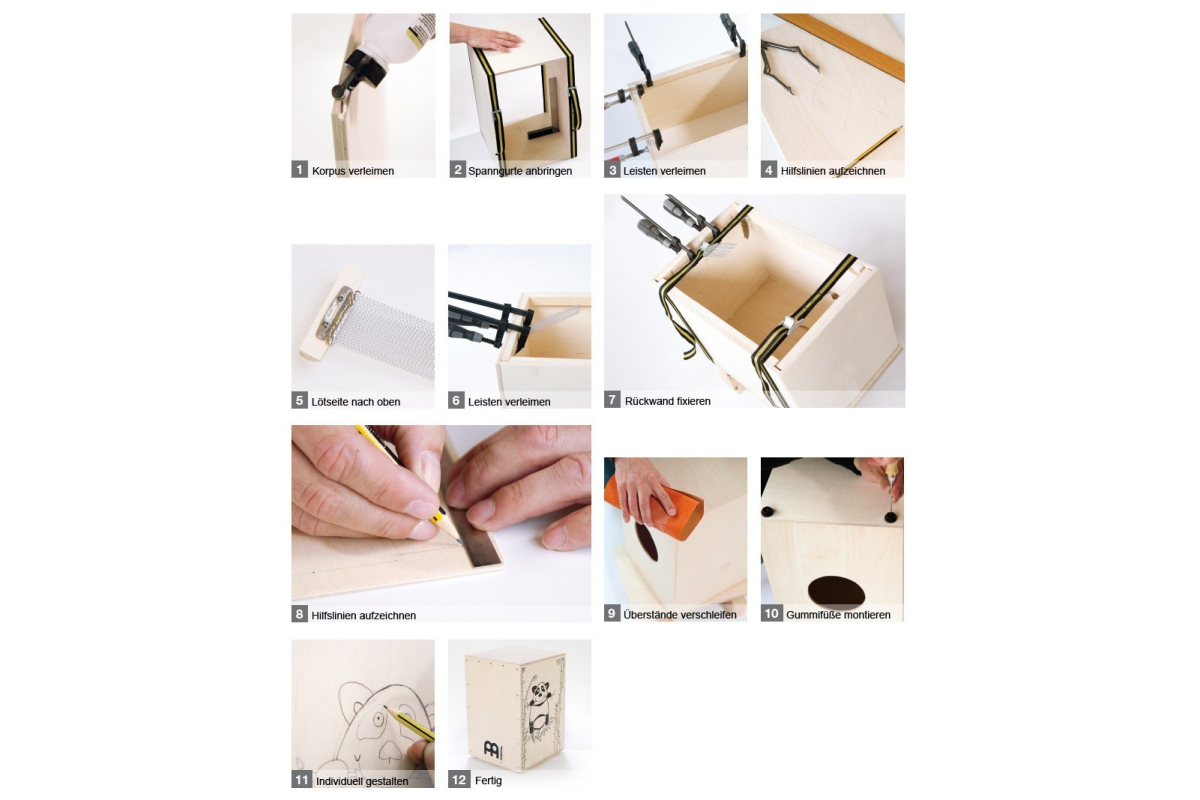 1 Korpus verleimen

2 Spanngurte anbringen

3 Leisten verleimen

4 Hilfslinien aufzeichnen

5 Lötseite nach oben

6 Leisten verleimen

7 Rückwand fixieren

8 Hilfslinien aufzeichnen

9 Überstände verschleifen

10 Gummifüße montieren

11 Individuell gestalten

12 Fertig