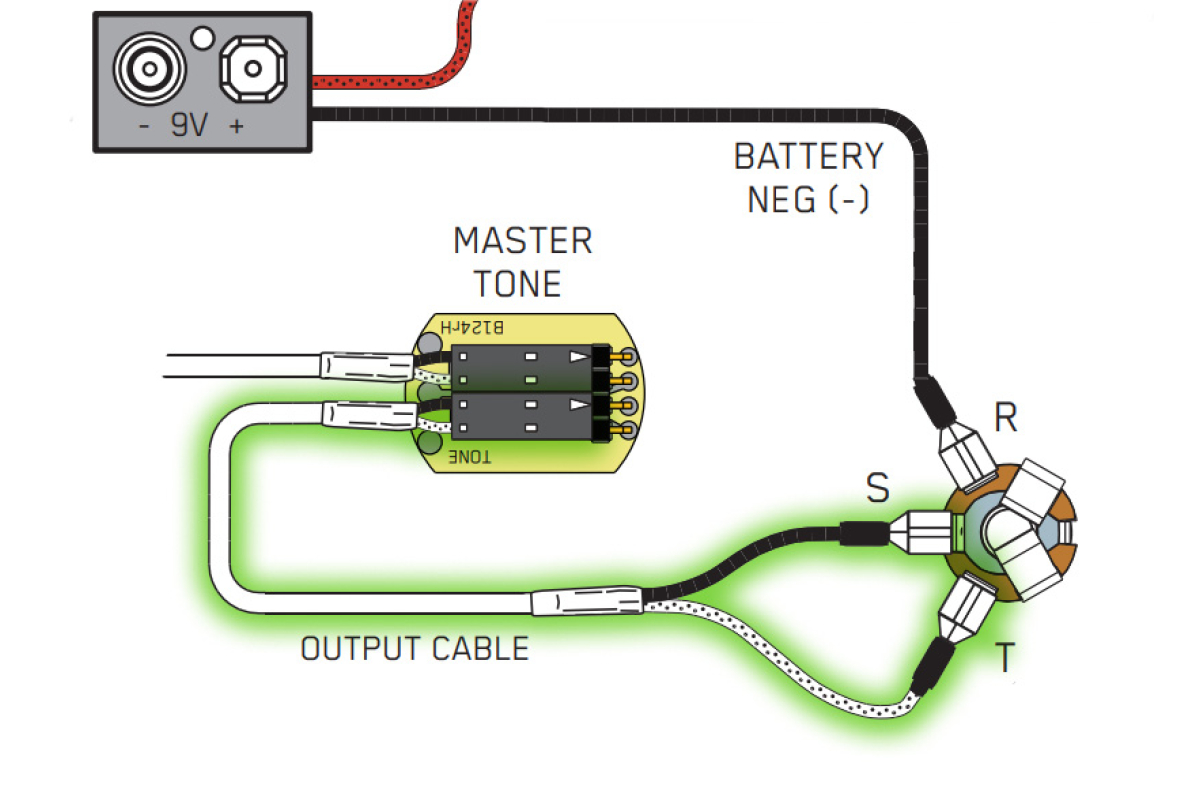 - 9V +

BATTERY NEG (-)

MASTER TONE

B124rH

TONE

R

S

T

OUTPUT CABLE