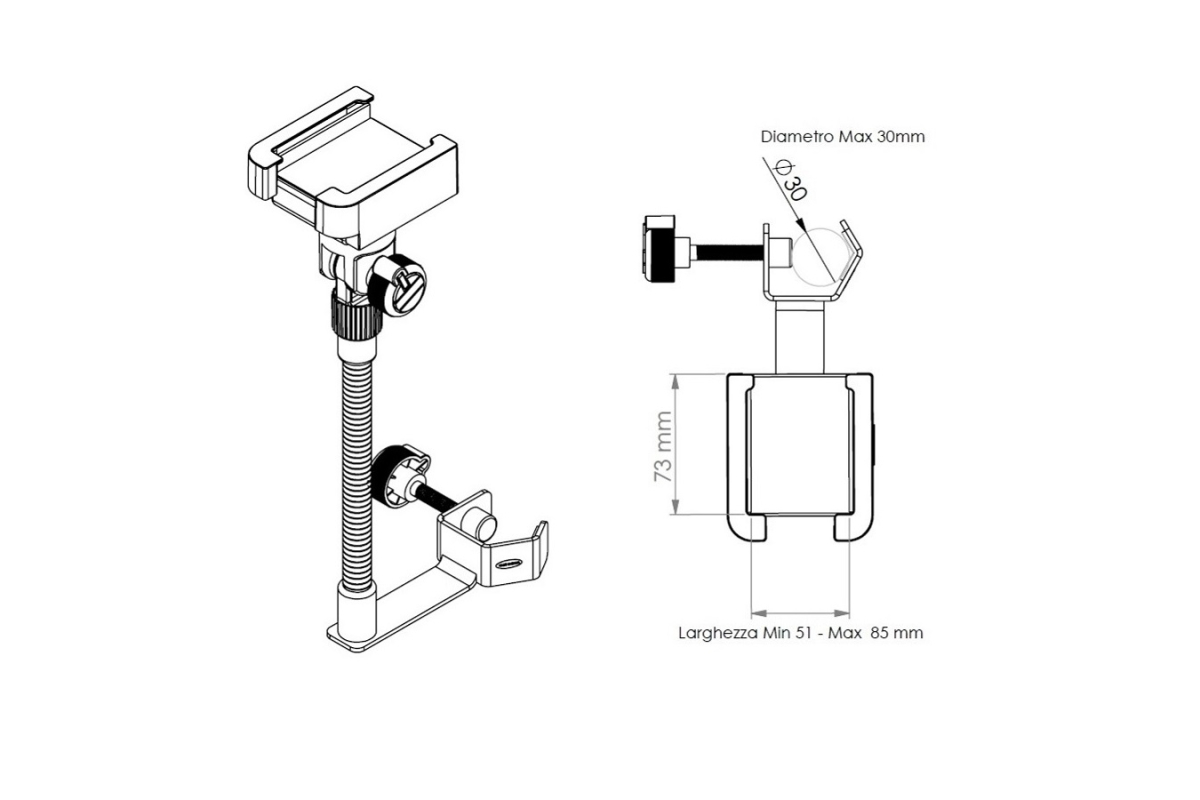 Diametro Max 30mm

$\phi 30$

73 mm

Larghezza Min 51 - Max 85 mm